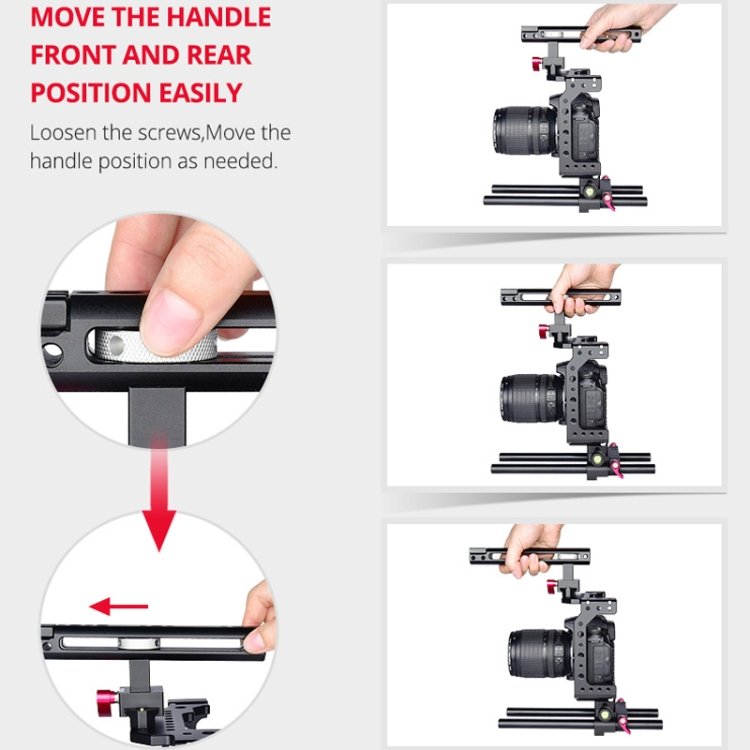 MOVE THE HANDLE FRONT AND REAR POSITION EASILY

Loosen the screws,Move the handle position as needed.