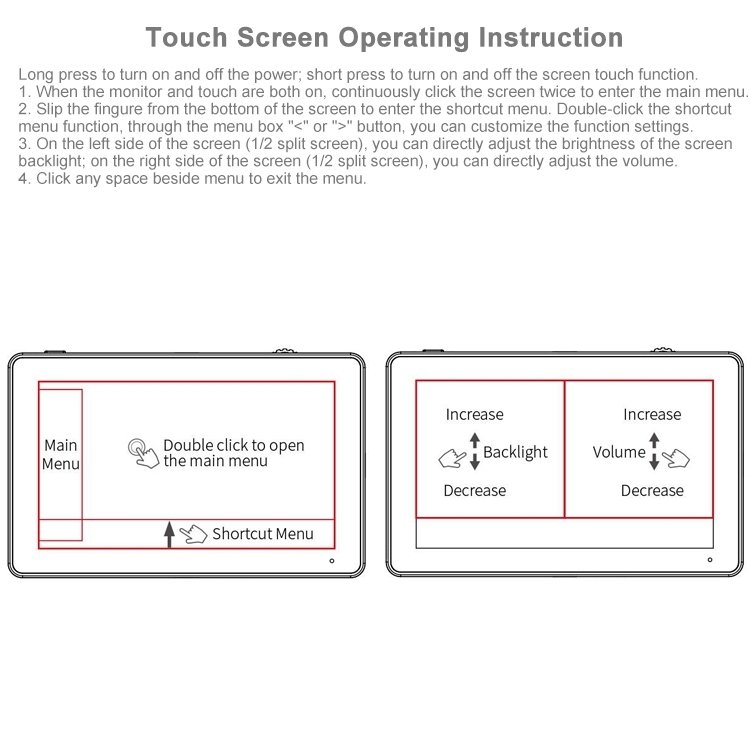 Touch Screen Operating Instruction

Long press to turn on and off the power; short press to turn on and off the screen touch function.
1. When the monitor and touch are both on, continuously click the screen twice to enter the main menu.
2. Slip the fingure from the bottom of the screen to enter the shortcut menu. Double-click the shortcut menu function, through the menu box "<" or ">" button, you can customize the function settings.
3. On the left side of the screen (1/2 split screen), you can directly adjust the brightness of the screen backlight; on the right side of the screen (1/2 split screen), you can directly adjust the volume.
4. Click any space beside menu to exit the menu.

Main Menu

Double click to open the main menu

Shortcut Menu

Increase

Backlight

Decrease

Increase

Volume

Decrease