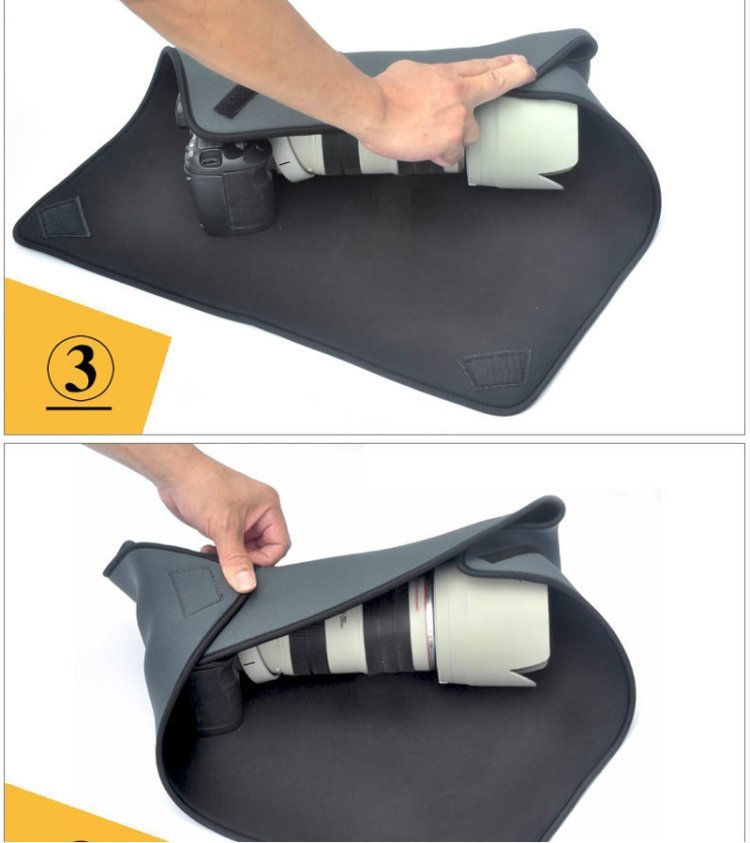 ③