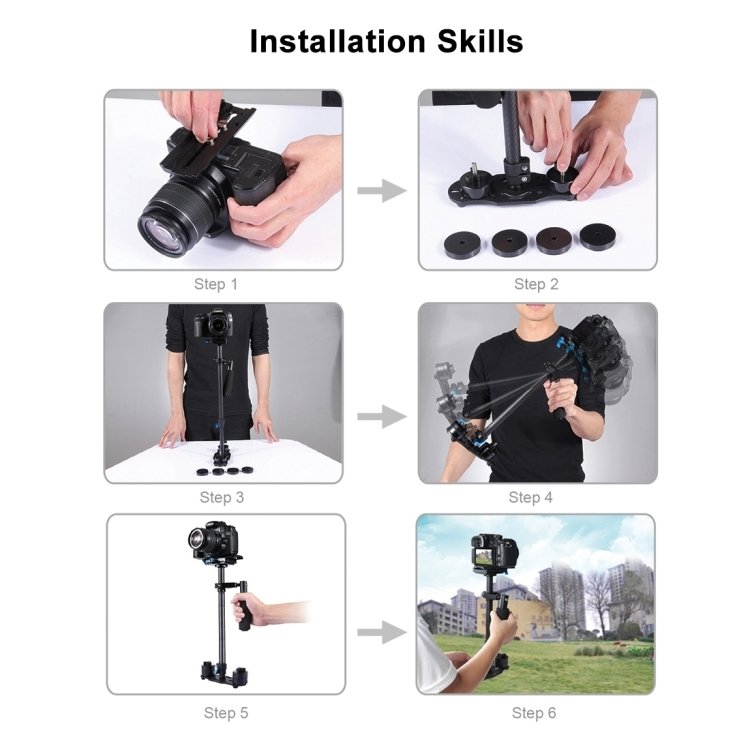 Installation Skills

Step 1

Step 2

Step 3

Step 4

Step 5

Step 6