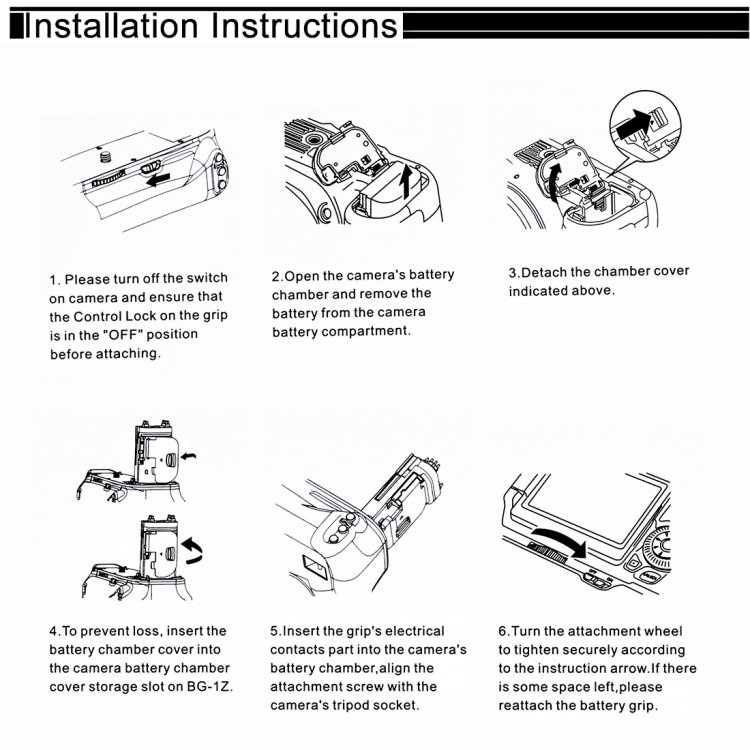 Installation Instructions

1. Please turn off the switch on camera and ensure that the Control Lock on the grip is in the "OFF" position before attaching.

2.Open the camera's battery chamber and remove the battery from the camera battery compartment.

3.Detach the chamber cover indicated above.

4.To prevent loss, insert the battery chamber cover into the camera battery chamber cover storage slot on BG-1Z.

5.Insert the grip's electrical contacts part into the camera's battery chamber,align the attachment screw with the camera's tripod socket.

6.Turn the attachment wheel to tighten securely according to the instruction arrow.If there is some space left,please reattach the battery grip.