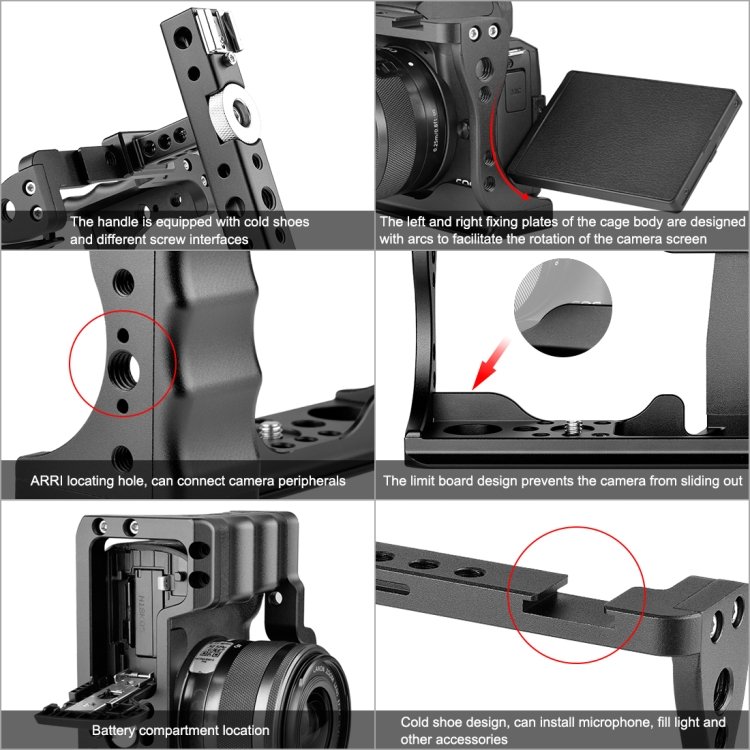 The handle is equipped with cold shoes and different screw interfaces

The left and right fixing plates of the cage body are designed with arcs to facilitate the rotation of the camera screen

ARRI locating hole, can connect camera peripherals

The limit board design prevents the camera from sliding out

Battery compartment location

Cold shoe design, can install microphone, fill light and other accessories